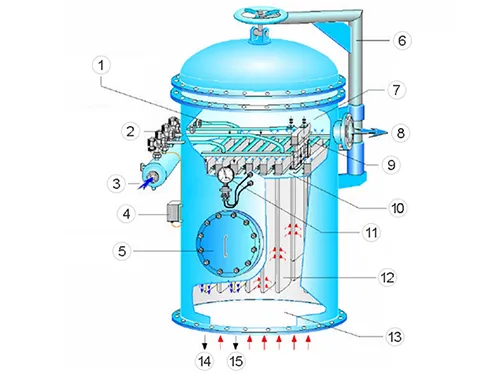 1
2
3
4
5
6
7
8
9
10
11
12
13
14
15